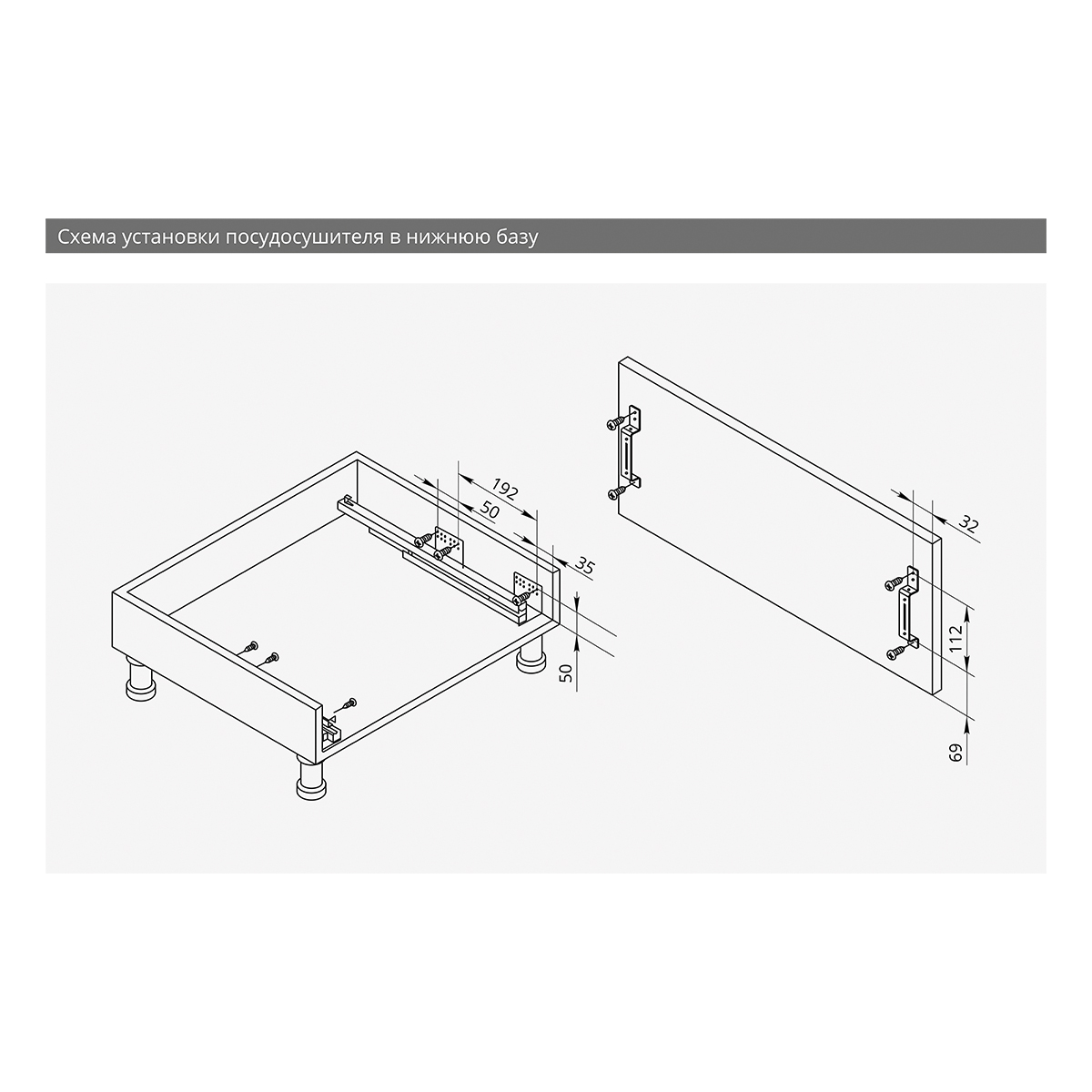 Схема установки посудосушителя в нижнюю базу

192
50
35
50

32
112
69